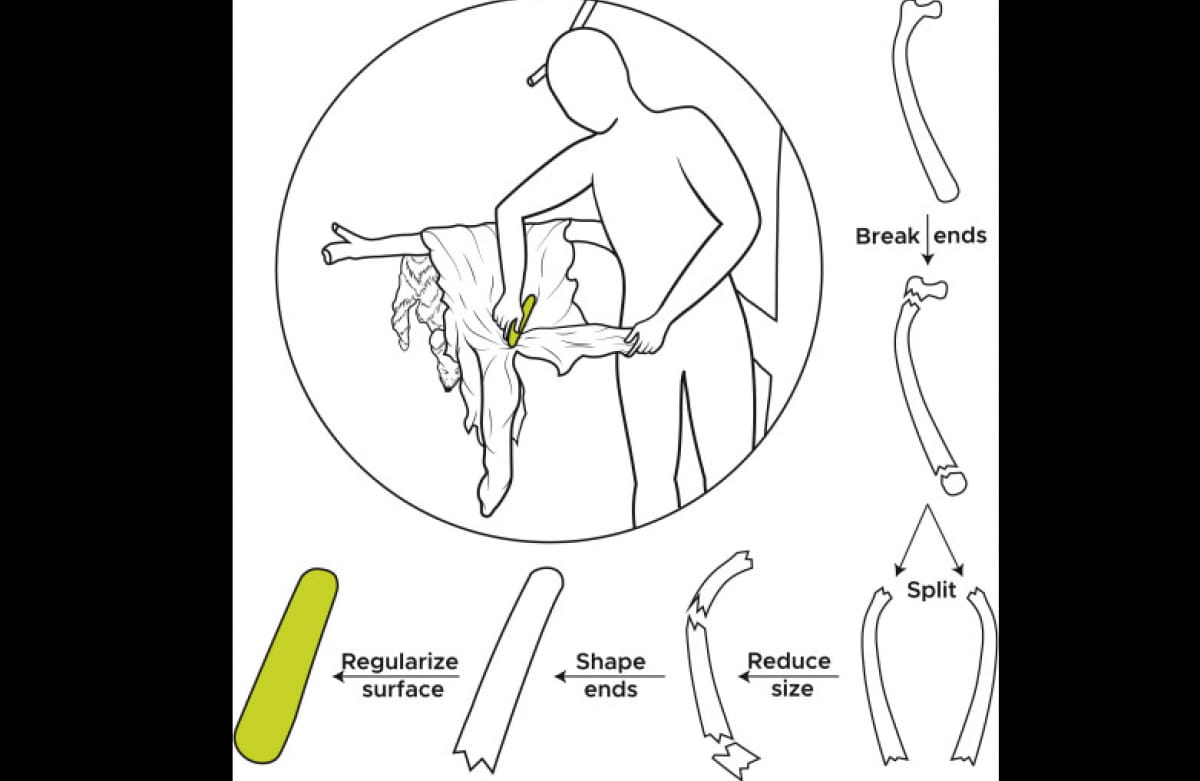 Break ends

Split

Reduce size

Shape ends

Regularize surface